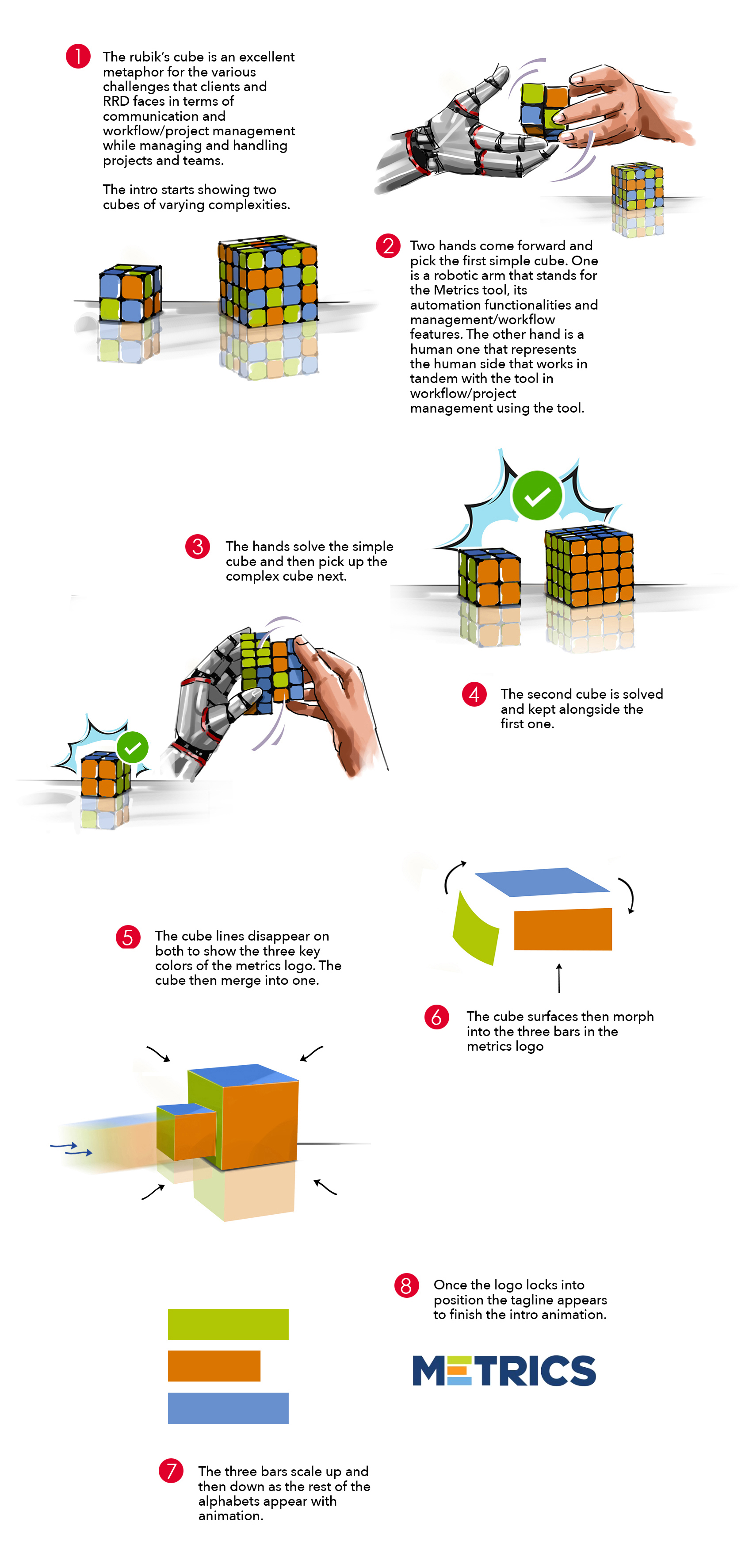 1 The rubik's cube is an excellent metaphor for the various challenges that clients and RRD faces in terms of communication and workflow/project management while managing and handling projects and teams.

The intro starts showing two cubes of varying complexities.

2 Two hands come forward and pick the first simple cube. One is a robotic arm that stands for the Metrics tool, its automation functionalities and management/workflow features. The other hand is a human one that represents the human side that works in tandem with the tool in workflow/project management using the tool.

3 The hands solve the simple cube and then pick up the complex cube next.

4 The second cube is solved and kept alongside the first one.

5 The cube lines disappear on both to show the three key colors of the metrics logo. The cube then merge into one.

6 The cube surfaces then morph into the three bars in the metrics logo

8 Once the logo locks into position the tagline appears to finish the intro animation.

METRICS

7 The three bars scale up and then down as the rest of the alphabets appear with animation.